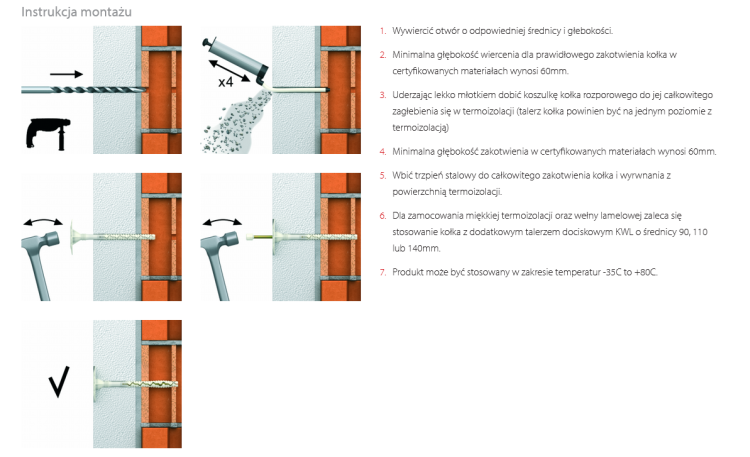 Instrukcja montażu

x4

1. Wywiercić otwór o odpowiedniej średnicy i głębokości.

2. Minimalna głębokość wiercenia dla prawidłowego zakotwienia kołka w certyfikowanych materiałach wynosi 60mm.

3. Uderzając lekko młotkiem dobić koszulkę kołka rozporowego do jej całkowitego zagłębienia się w termoizolacji (talerz kołka powinien być na jednym poziomie z termoizolacją)

4. Minimalna głębokość zakotwienia w certyfikowanych materiałach wynosi 60mm.

5. Wbić trzpień stalowy do całkowitego zakotwienia kołka i wyrwnania z powierzchnią termoizolacji.

6. Dla zamocowania miękkiej termoizolacji oraz wełny lamelowej zaleca się stosowanie kołka z dodatkowym talerzem dociskowym KWL o średnicy 90, 110 lub 140mm.

7. Produkt może być stosowany w zakresie temperatur -35C to +80C.